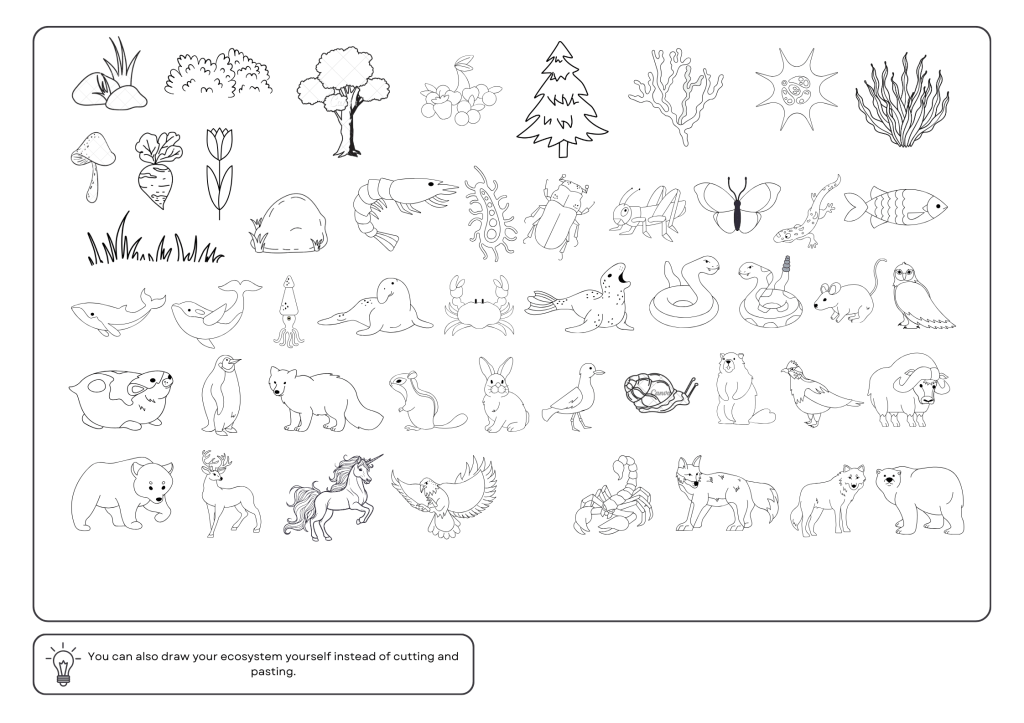 You can also draw your ecosystem yourself instead of cutting and pasting.